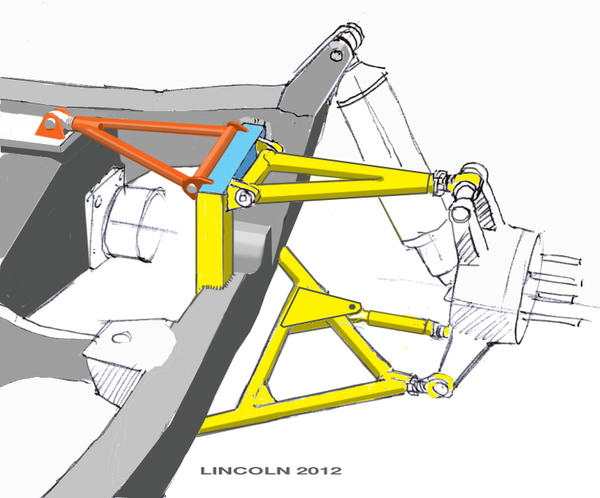 LINCOLN 2012